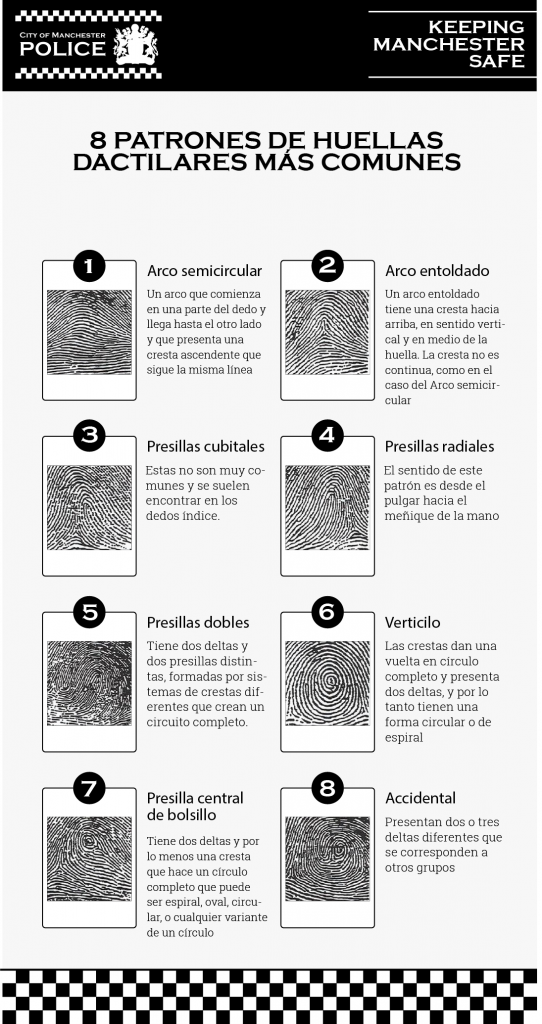 CITY OF MANCHESTER
POLICE

KEEPING MANCHESTER SAFE

8 PATRONES DE HUELLAS DACTILARES MÁS COMUNES

1
Arco semicircular
Un arco que comienza en una parte del dedo y llega hasta el otro lado y que presenta una cresta ascendente que sigue la misma línea

2
Arco entoldado
Un arco entoldado tiene una cresta hacia arriba, en sentido vertical y en medio de la huella. La cresta no es continua, como en el caso del Arco semicircular

3
Presillas cubitales
Estas no son muy comunes y se suelen encontrar en los dedos índice.

4
Presillas radiales
El sentido de este patrón es desde el pulgar hacia el meñique de la mano

5
Presillas dobles
Tiene dos deltas y dos presillas distintas, formadas por sistemas de crestas diferentes que crean un circuito completo.

6
Verticilo
Las crestas dan una vuelta en círculo completo y presenta dos deltas, y por lo tanto tienen una forma circular o de espiral

7
Presilla central de bolsillo
Tiene dos deltas y por lo menos una cresta que hace un círculo completo que puede ser espiral, oval, circular, o cualquier variante de un círculo

8
Accidental
Presentan dos o tres deltas diferentes que se corresponden a otros grupos